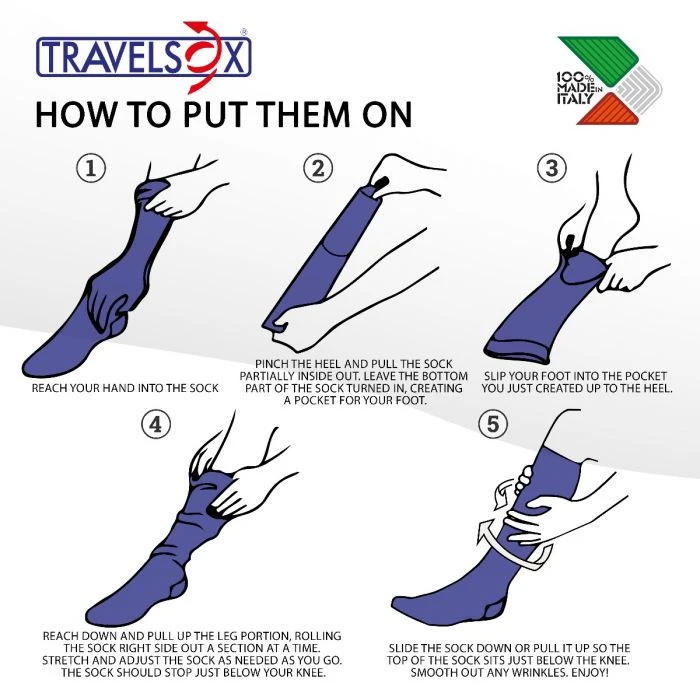 TRAVELSOX®

100% MADE IN ITALY

HOW TO PUT THEM ON

①
REACH YOUR HAND INTO THE SOCK

②
PINCH THE HEEL AND PULL THE SOCK PARTIALLY INSIDE OUT. LEAVE THE BOTTOM PART OF THE SOCK TURNED IN, CREATING A POCKET FOR YOUR FOOT.

③
SLIP YOUR FOOT INTO THE POCKET YOU JUST CREATED UP TO THE HEEL.

④
REACH DOWN AND PULL UP THE LEG PORTION, ROLLING THE SOCK RIGHT SIDE OUT A SECTION AT A TIME. STRETCH AND ADJUST THE SOCK AS NEEDED AS YOU GO. THE SOCK SHOULD STOP JUST BELOW YOUR KNEE.

⑤
SLIDE THE SOCK DOWN OR PULL IT UP SO THE TOP OF THE SOCK SITS JUST BELOW THE KNEE. SMOOTH OUT ANY WRINKLES. ENJOY!